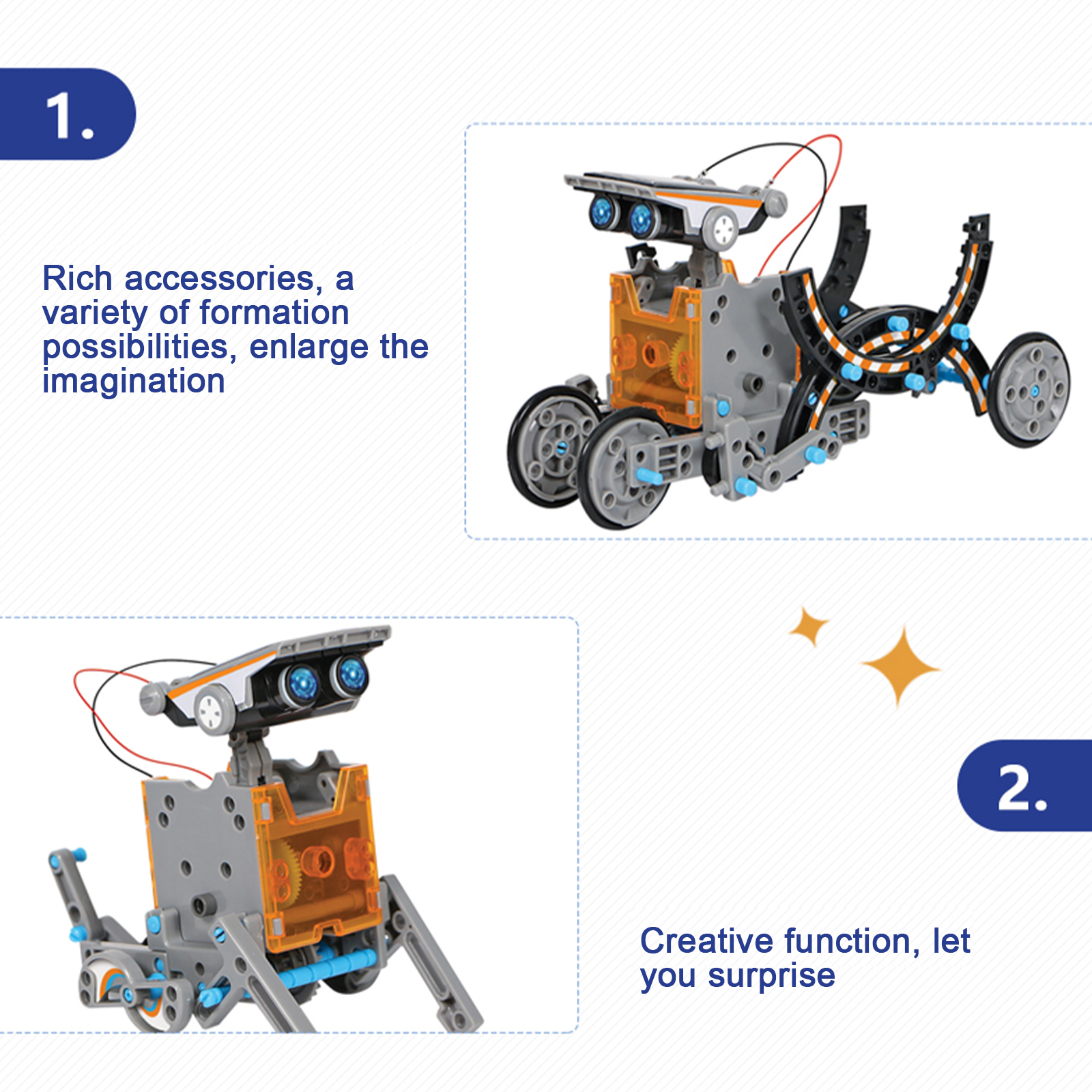 1.

Rich accessories, a variety of formation possibilities, enlarge the imagination

2.

Creative function, let you surprise